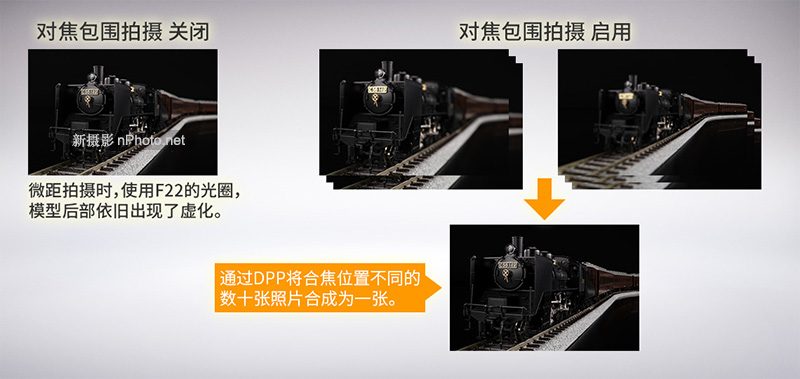 对焦包围拍摄 关闭

新摄影 nPhoto.net

微距拍摄时，使用F22的光圈，模型后部依旧出现了虚化。

对焦包围拍摄 启用

通过DPP将合焦位置不同的数十张照片合成为一张。